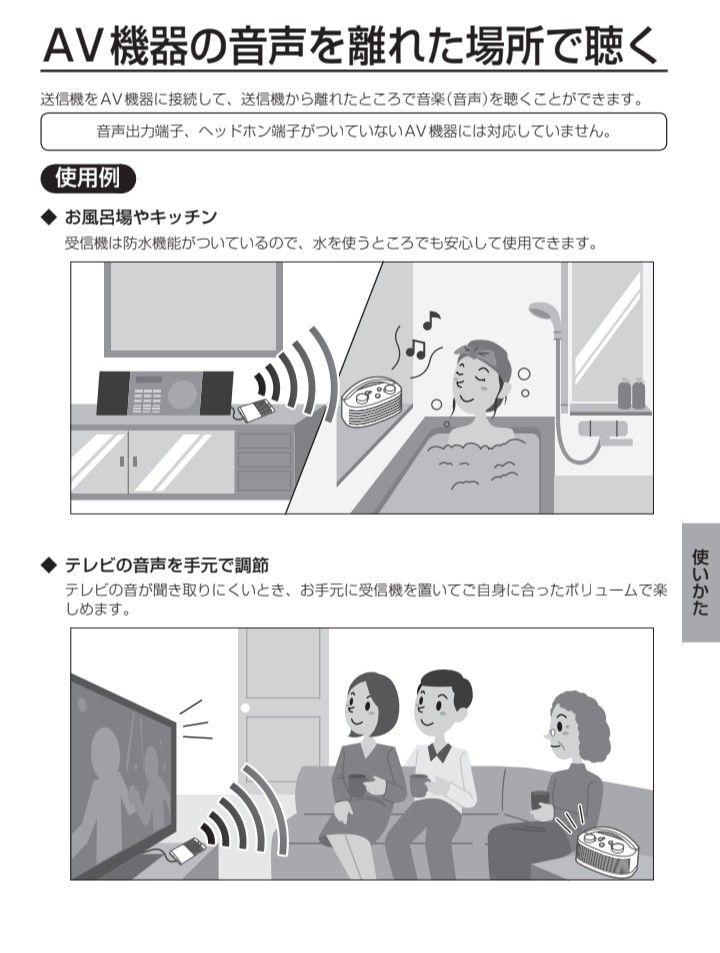 AV機器の音声を離れた場所で聴く

送信機をAV機器に接続して、送信機から離れたところで音楽(音声)を聴くことができます。

音声出力端子、ヘッドホン端子がついていないAV機器には対応していません。

使用例

◆ お風呂場やキッチン
受信機は防水機能がついているので、水を使うところでも安心して使用できます。

◆ テレビの音声を手元で調節
テレビの音が聞き取りにくいとき、お手元に受信機を置いてご自身に合ったボリュームで楽しめます。

使いかた