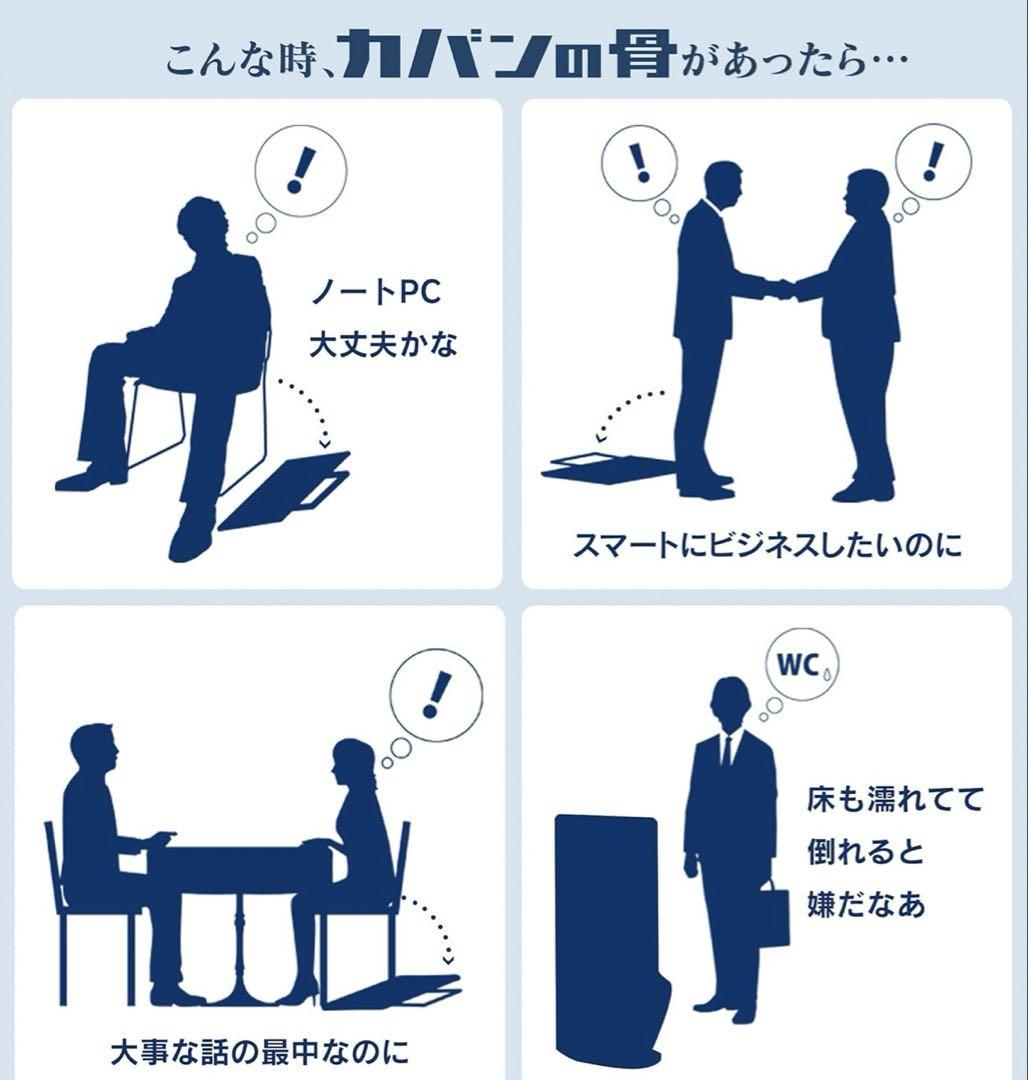 こんな時、カバンの骨があったら…

!

ノートPC
大丈夫かな

!

!

スマートにビジネスしたいのに

!

大事な話の最中なのに

WC

床も濡れてて
倒れると
嫌だなあ